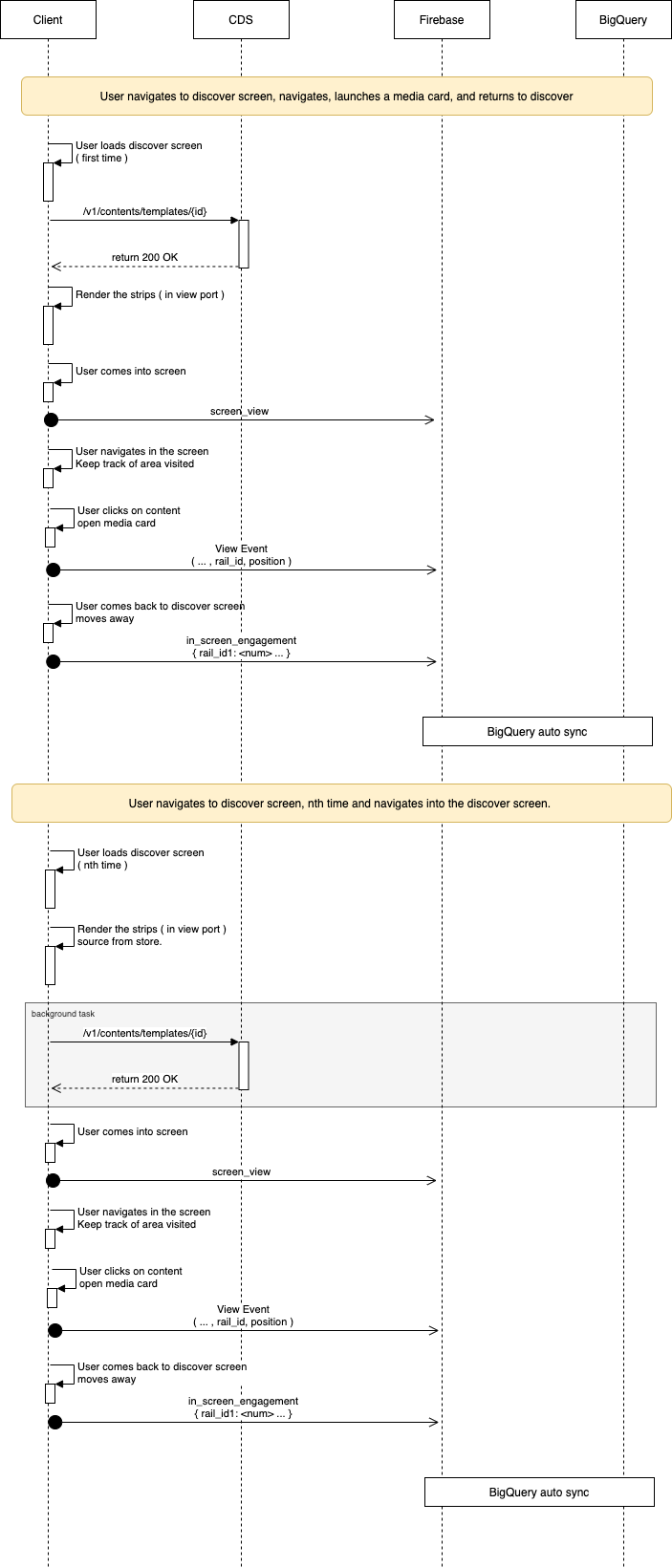 Client

CDS

Firebase

BigQuery

User navigates to discover screen, navigates, launches a media card, and returns to discover

User loads discover screen
( first time )

/v1/contents/templates/{id}

return 200 OK

Render the strips ( in view port )

User comes into screen

screen_view

User navigates in the screen
Keep track of area visited

User clicks on content
open media card

View Event
( ... , rail_id, position )

User comes back to discover screen
moves away

in_screen_engagement
{ rail_id1: <num> ... }

BigQuery auto sync

User navigates to discover screen, nth time and navigates into the discover screen.

User loads discover screen
( nth time )

Render the strips ( in view port )
source from store.

background task

/v1/contents/templates/{id}

return 200 OK

User comes into screen

screen_view

User navigates in the screen
Keep track of area visited

User clicks on content
open media card

View Event
( ... , rail_id, position )

User comes back to discover screen
moves away

in_screen_engagement
{ rail_id1: <num> ... }

BigQuery auto sync